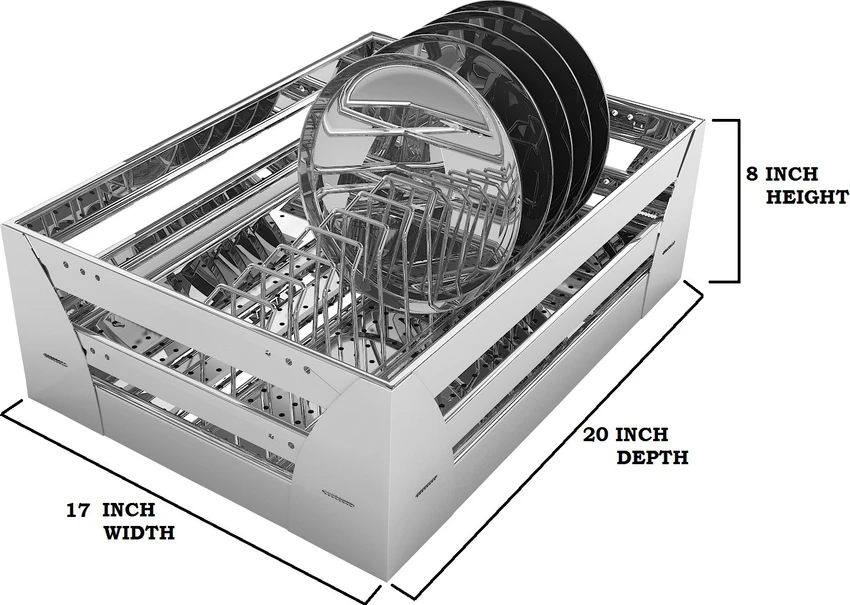 8 INCH
HEIGHT

20 INCH
DEPTH

17 INCH
WIDTH